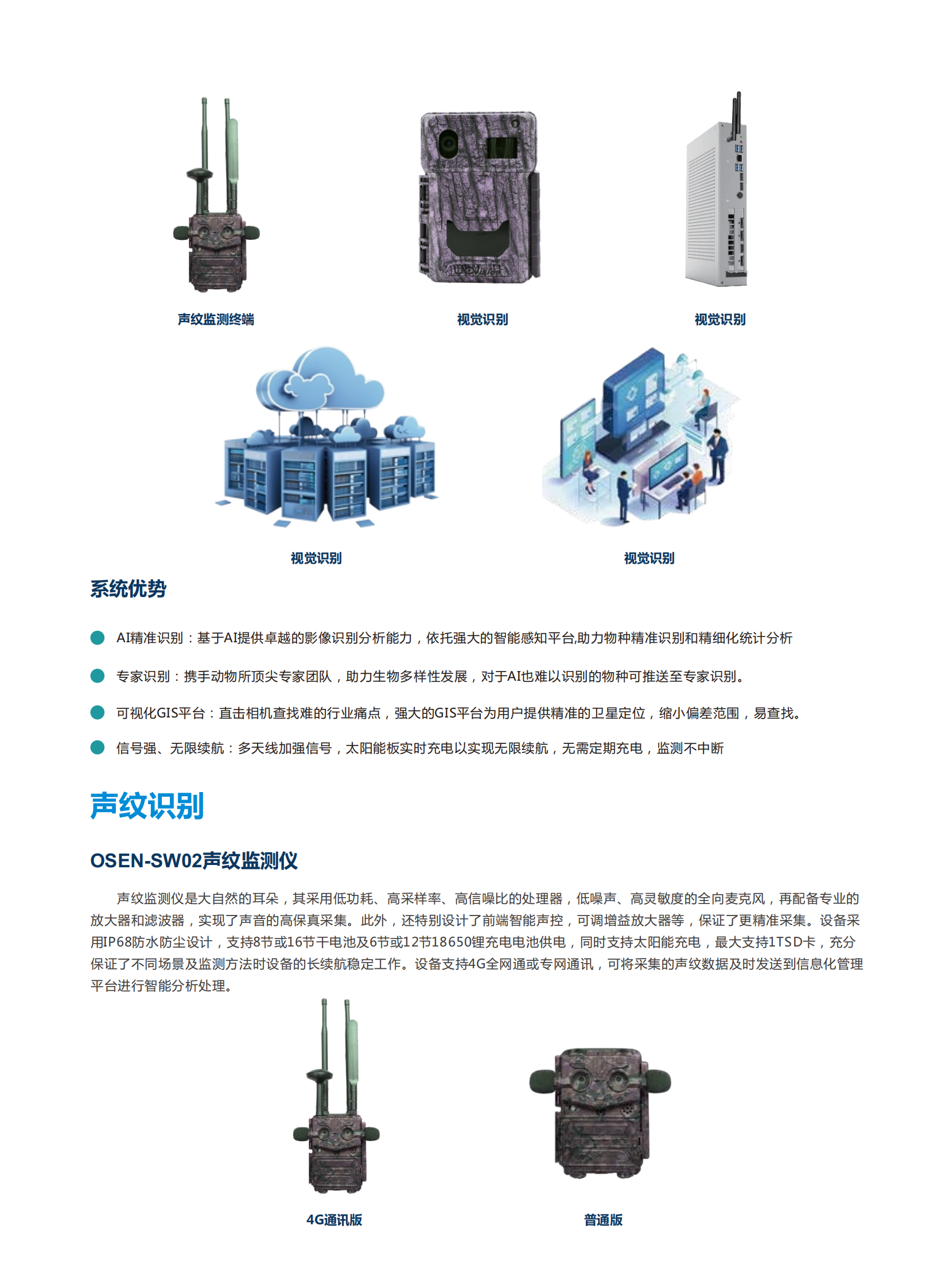 声纹监测终端

视觉识别

视觉识别

视觉识别

视觉识别

系统优势

AI精准识别：基于AI提供卓越的影像识别分析能力，依托强大的智能感知平台,助力物种精准识别和精细化统计分析

专家识别：携手动物所顶尖专家团队，助力生物多样性发展，对于AI也难以识别的物种可推送至专家识别。

可视化GIS平台：直击相机查找难的行业痛点，强大的GIS平台为用户提供精准的卫星定位，缩小偏差范围，易查找。

信号强、无限续航：多天线加强信号，太阳能板实时充电以实现无限续航，无需定期充电，监测不中断

声纹识别

OSEN-SW02声纹监测仪

声纹监测仪是大自然的耳朵，其采用低功耗、高采样率、高信噪比的处理器，低噪声、高灵敏度的全向麦克风，再配备专业的放大器和滤波器，实现了声音的高保真采集。此外，还特别设计了前端智能声控，可调增益放大器等，保证了更精准采集。设备采用IP68防水防尘设计，支持8节或16节干电池及6节或12节18650锂充电电池供电，同时支持太阳能充电，最大支持1TSD卡，充分保证了不同场景及监测方法时设备的长续航稳定工作。设备支持4G全网通或专网通讯，可将采集的声纹数据及时发送到信息化管理平台进行智能分析处理。

4G通讯版

普通版